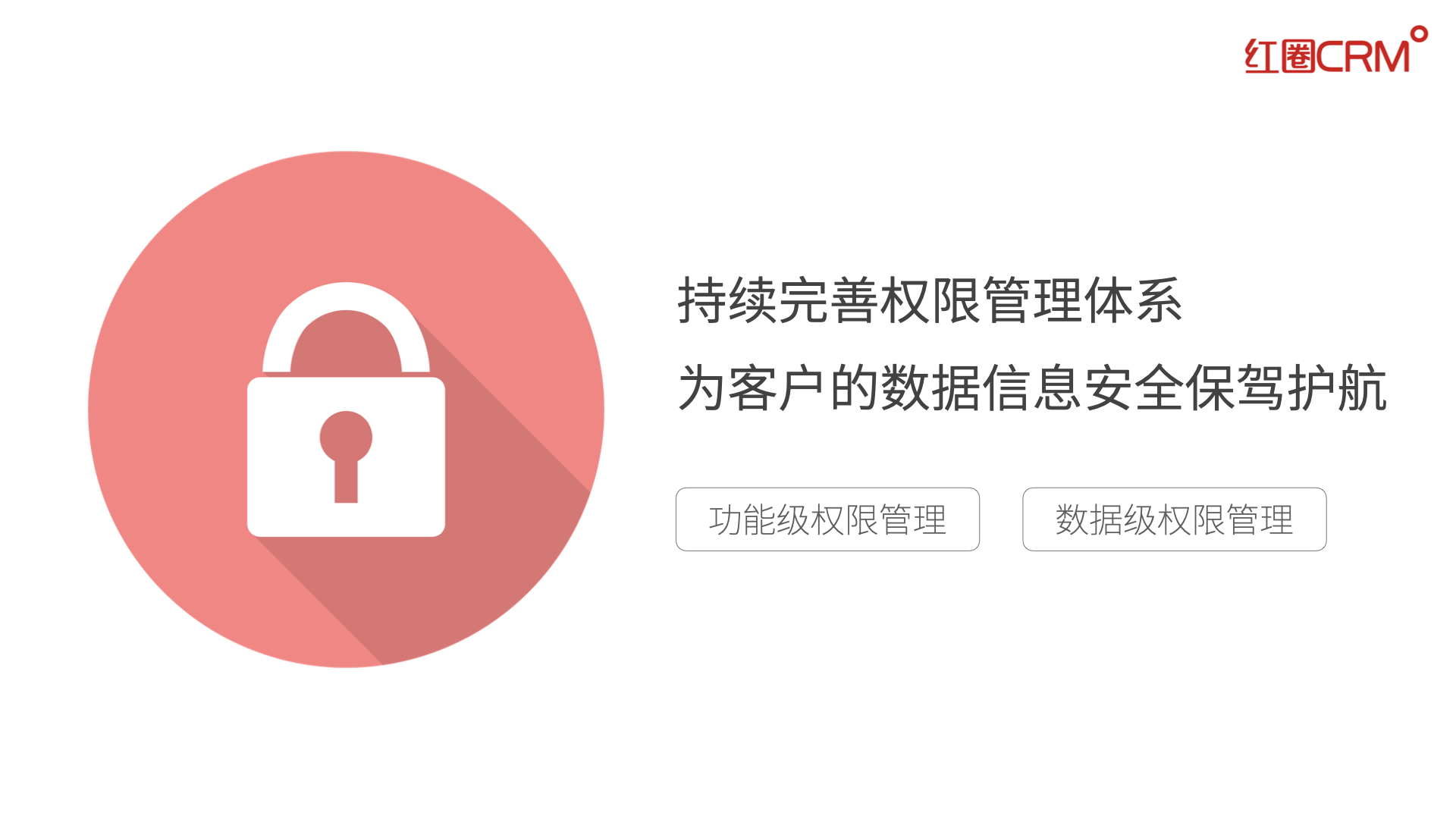 红圈CRM

持续完善权限管理体系

为客户的数据信息安全保驾护航

功能级权限管理 数据级权限管理